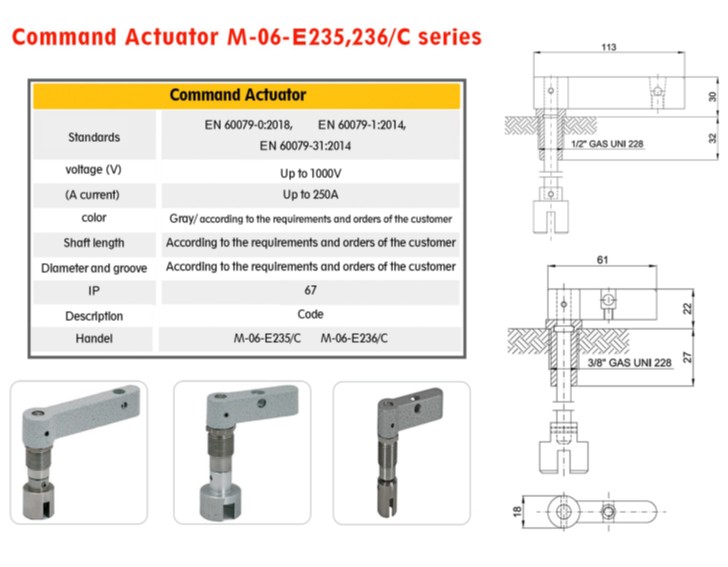 Command Actuator M-06-E235,236/C series

| Command Actuator | |
|---|---|
| Standards | EN 60079-0:2018, EN 60079-1:2014, EN 60079-31:2014 |
| voltage (V) | Up to 1000V |
| (A current) | Up to 250A |
| color | Gray/ according to the requirements and orders of the customer |
| Shaft length | According to the requirements and orders of the customer |
| Diameter and groove | According to the requirements and orders of the customer |
| IP | 67 |
| Description | Code |
| Handel | M-06-E235/C M-06-E236/C |

113
30
32
1/2" GAS UNI 228

61
22
27
3/8" GAS UNI 228

18